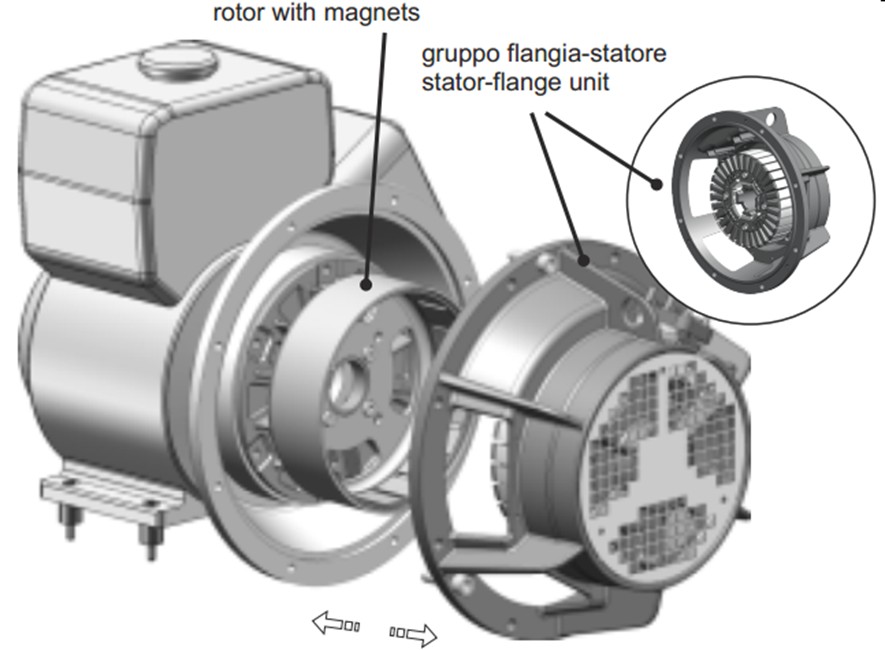 rotor with magnets

gruppo flangia-statore
stator-flange unit